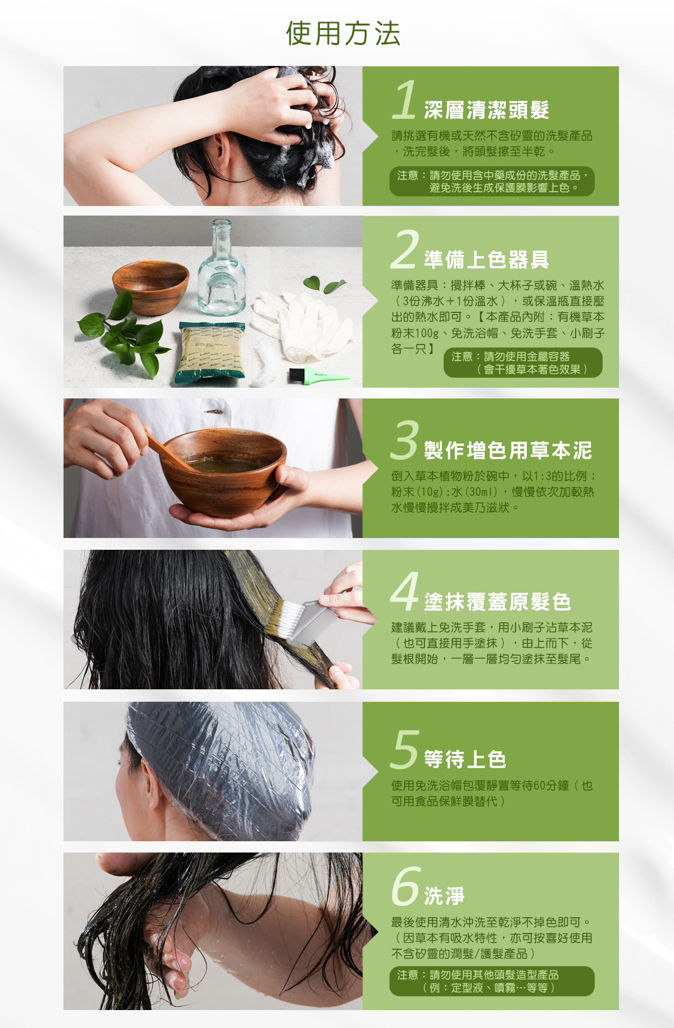 使用方法

1 深層清潔頭髮

請挑選有機或天然不含矽靈的洗髮產品，洗完髮後，將頭髮擦至半乾。

注意：請勿使用含中藥成份的洗髮產品，避免洗後生成保護膜影響上色。

2 準備上色器具

準備器具：攪拌棒、大杯子或碗、溫熱水（3份沸水+1份溫水），或保溫瓶直接壓出的熱水即可。【本產品內附：有機草本粉末100g、免洗浴帽、免洗手套、小刷子各一只】

注意：請勿使用金屬容器（會干擾草本著色效果）

3 製作增色用草本泥

倒入草本植物粉於碗中，以1:3的比例；粉末(10g):水(30ml)，慢慢依次加較熱水慢慢攪拌成美乃滋狀。

4 塗抹覆蓋原髮色

建議戴上免洗手套，用小刷子沾草本泥（也可直接用手塗抹），由上而下，從髮根開始，一層一層均勻塗抹至髮尾。

5 等待上色

使用免洗浴帽包覆靜置等待60分鐘（也可用食品保鮮膜替代）

6 洗淨

最後使用清水沖洗至乾淨不掉色即可。（因草本有吸水特性，亦可按喜好使用不含矽靈的潤髮/護髮產品）

注意：請勿使用其他頭髮造型產品（例：定型液、噴霧...等等）